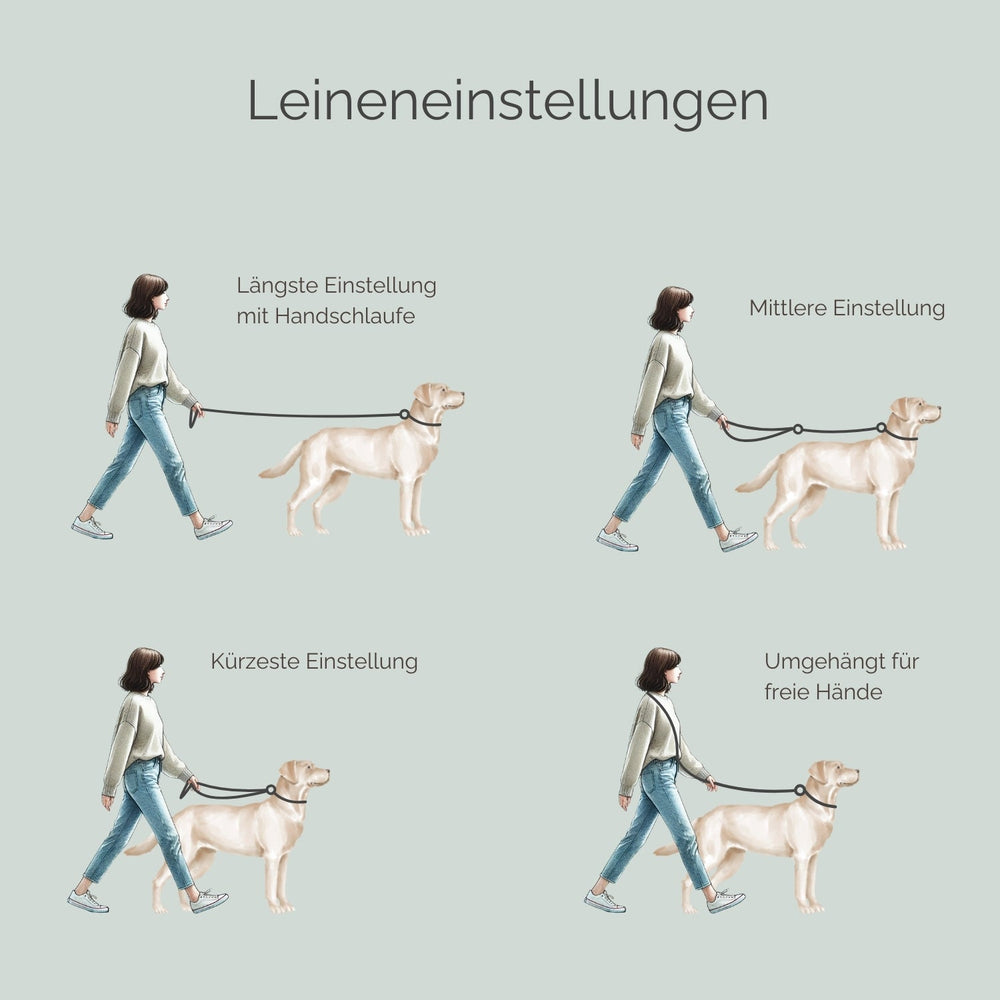 Leineneinstellungen

Längste Einstellung mit Handschlaufe

Mittlere Einstellung

Kürzeste Einstellung

Umgehängt für freie Hände